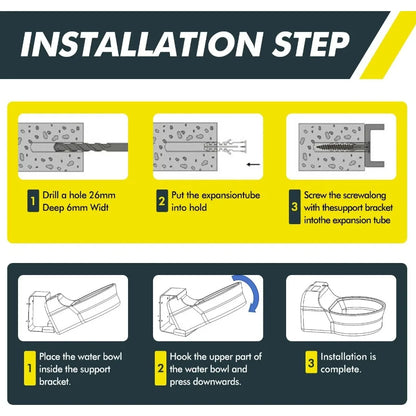 INSTALLATION STEP

1 Drill a hole 26mm Deep 6mm Widt

2 Put the expansiontube into hold

3 Screw the screwalong with thesupport bracket intothe expansion tube

1 Place the water bowl inside the support bracket.

2 Hook the upper part of the water bowl and press downwards.

3 Installation is complete.