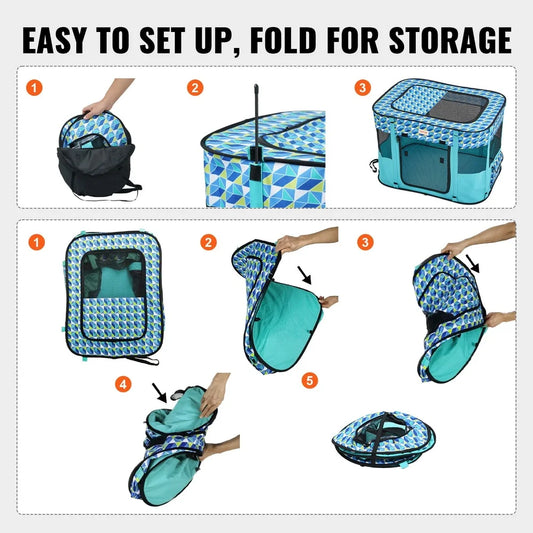 EASY TO SET UP, FOLD FOR STORAGE

1

2

3

1

2

3

4

5