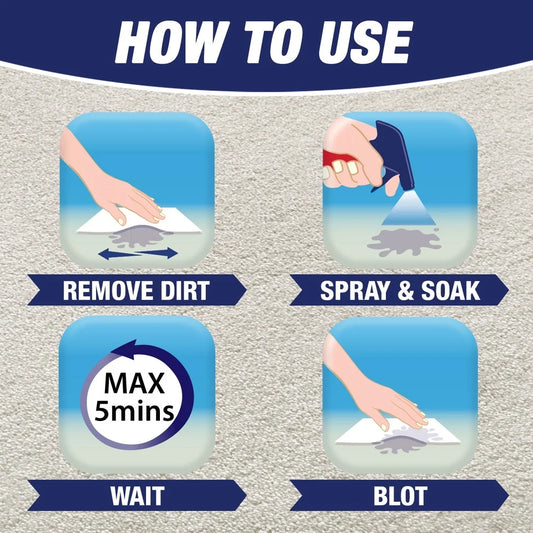 HOW TO USE

REMOVE DIRT

SPRAY & SOAK

MAX
5mins

WAIT

BLOT