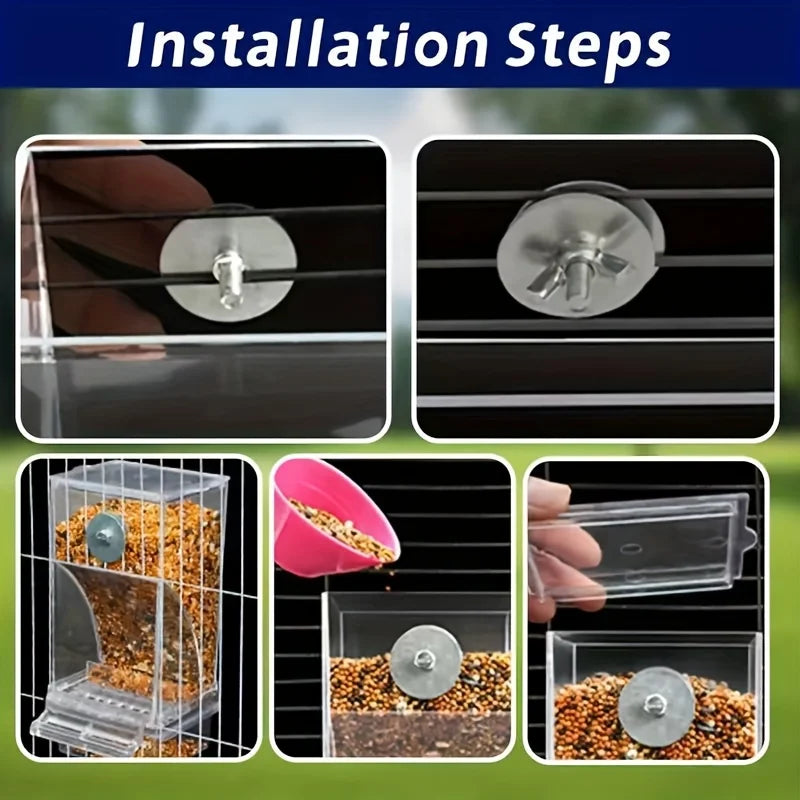 Installation Steps